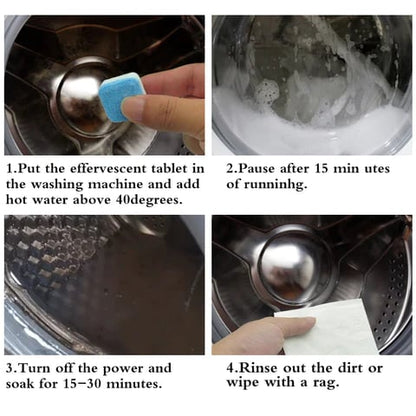 1.Put the effervescent tablet in the washing machine and add hot water above 40degrees.

2.Pause after 15 min utes of runninhg.

3.Turn off the power and soak for 15-30 minutes.

4.Rinse out the dirt or wipe with a rag.